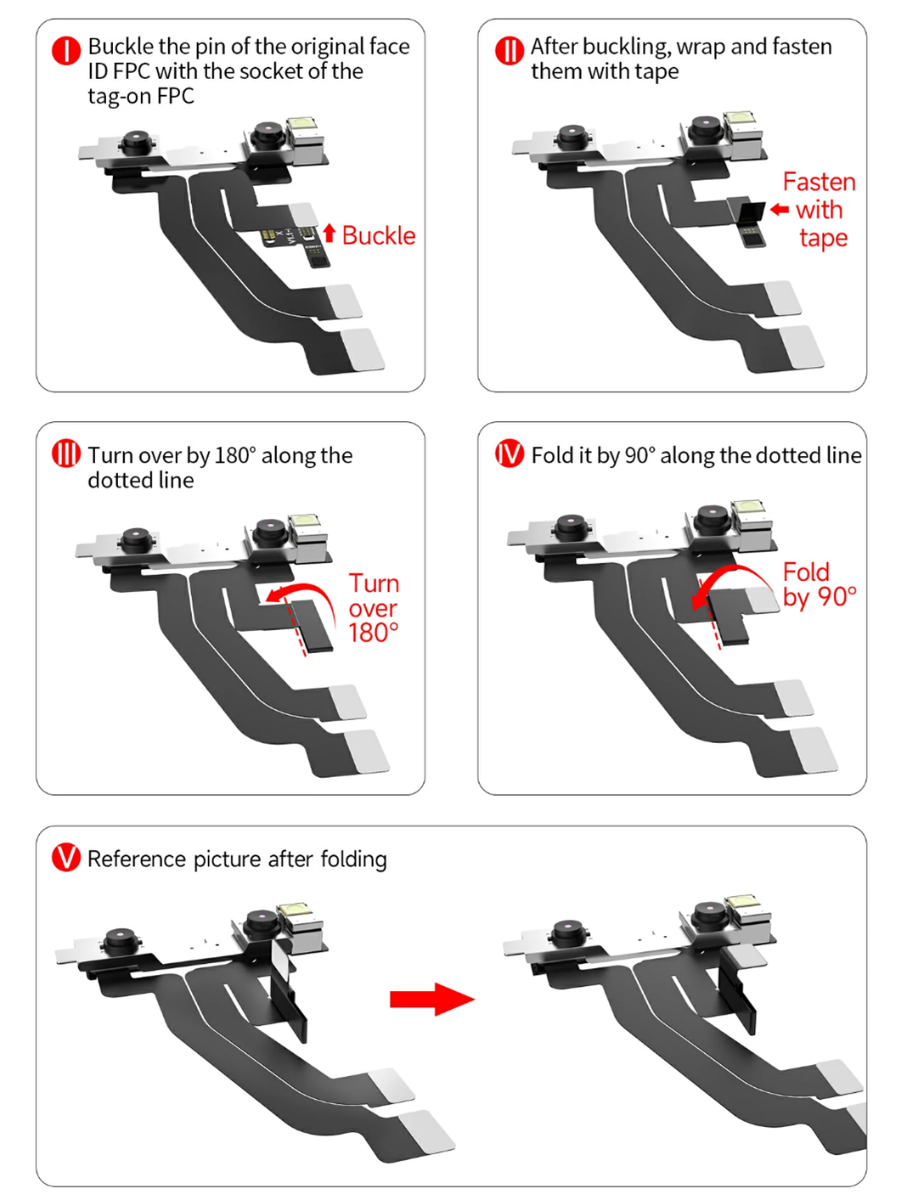 I Buckle the pin of the original face ID FPC with the socket of the tag-on FPC

Buckle

II After buckling, wrap and fasten them with tape

Fasten with tape

III Turn over by 180° along the dotted line

Turn over 180°

IV Fold it by 90° along the dotted line

Fold by 90°

V Reference picture after folding